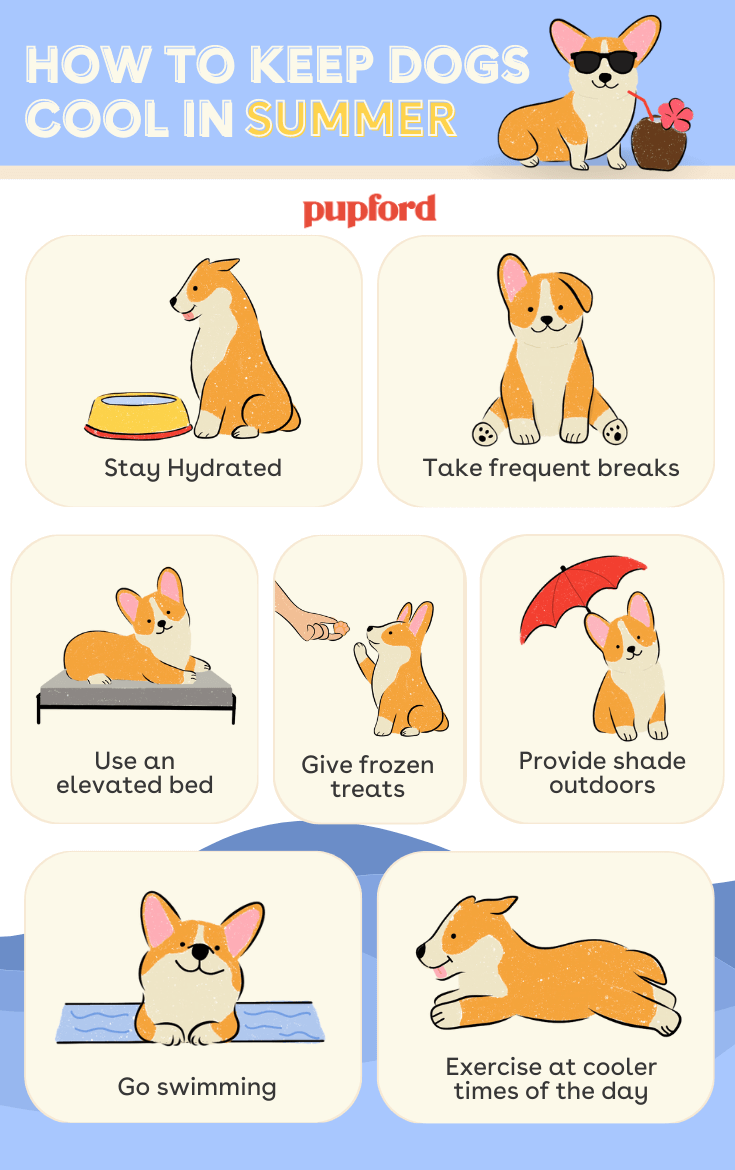 HOW TO KEEP DOGS COOL IN SUMMER

pupford

Stay Hydrated

Take frequent breaks

Use an elevated bed

Give frozen treats

Provide shade outdoors

Go swimming

Exercise at cooler times of the day